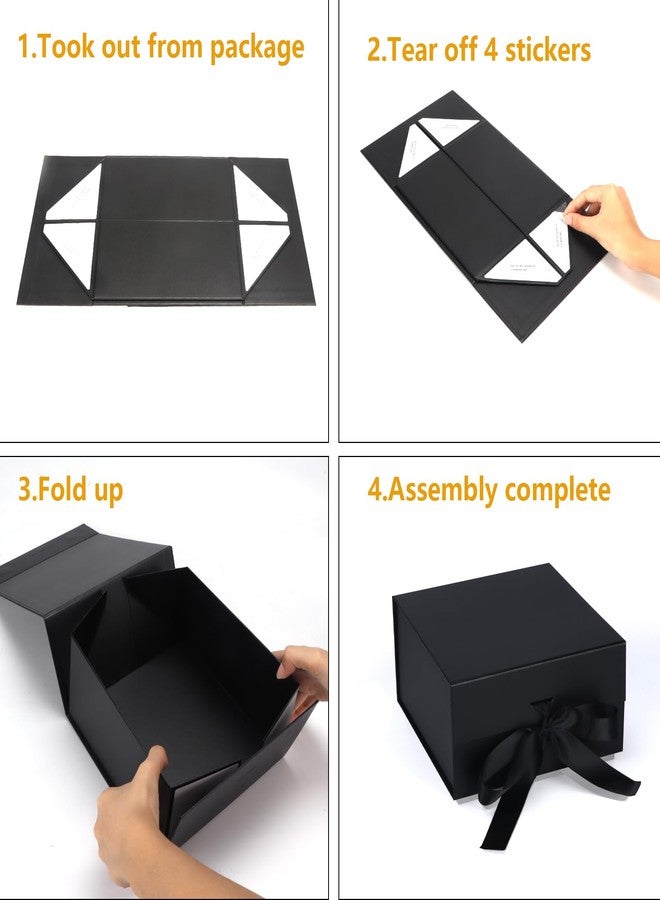 1.Took out from package

2.Tear off 4 stickers

3.Fold up

4.Assembly complete